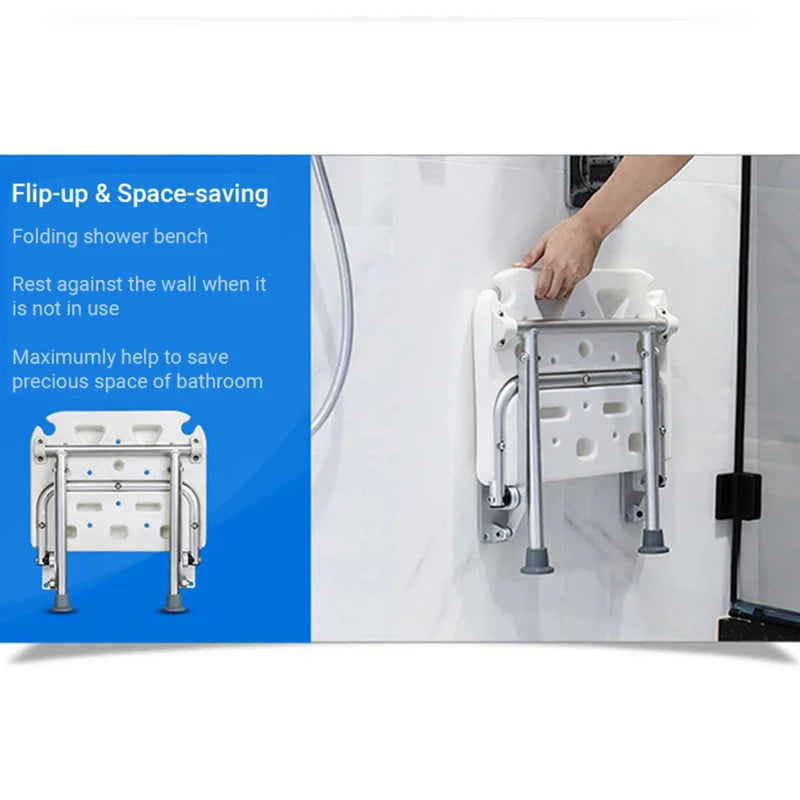 Flip-up & Space-saving

Folding shower bench

Rest against the wall when it is not in use

Maximumly help to save precious space of bathroom