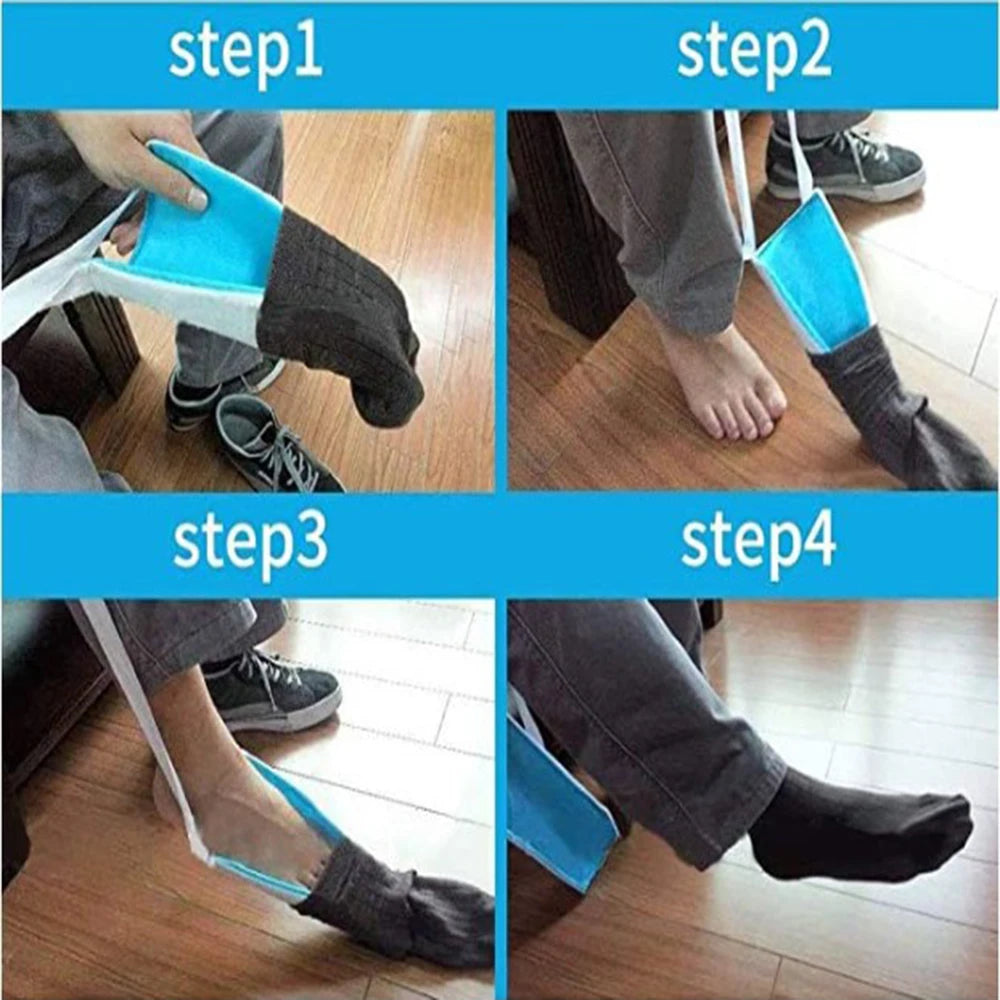 step1

step2

step3

step4