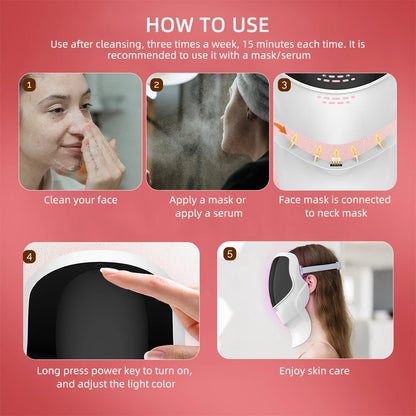 HOW TO USE

Use after cleansing, three times a week, 15 minutes each time. It is recommended to use it with a mask/serum

1

Clean your face

2

Apply a mask or apply a serum

3

Face mask is connected to neck mask

4

Long press power key to turn on, and adjust the light color

5

Enjoy skin care